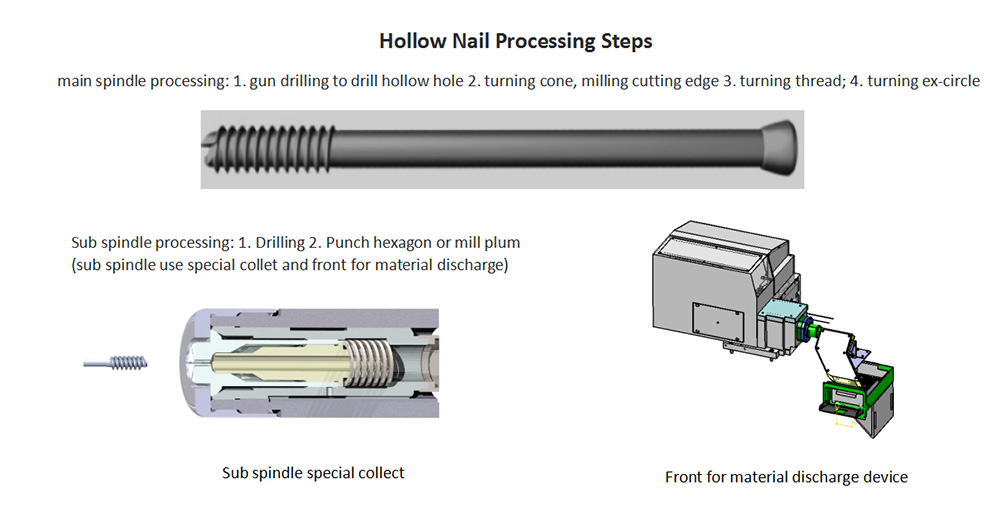 Hollow Nail Processing Steps

main spindle processing: 1. gun drilling to drill hollow hole 2. turning cone, milling cutting edge 3. turning thread; 4. turning ex-circle

Sub spindle processing: 1. Drilling 2. Punch hexagon or mill plum (sub spindle use special collet and front for material discharge)

Sub spindle special collect

Front for material discharge device